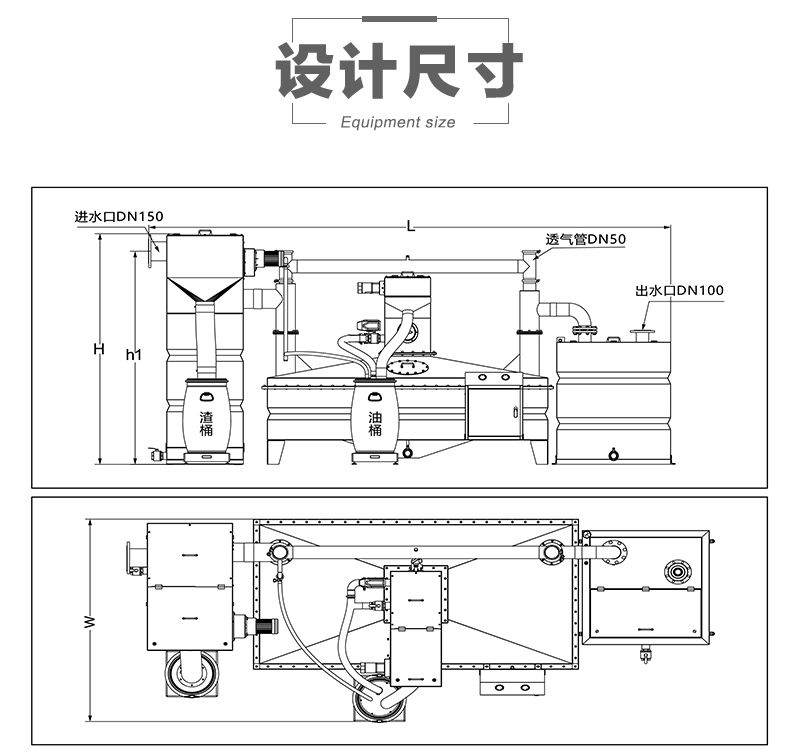 设计尺寸

Equipment size

进水口DN150

L

透气管DN50

出水口DN100

H

h1

渣桶

油桶

W